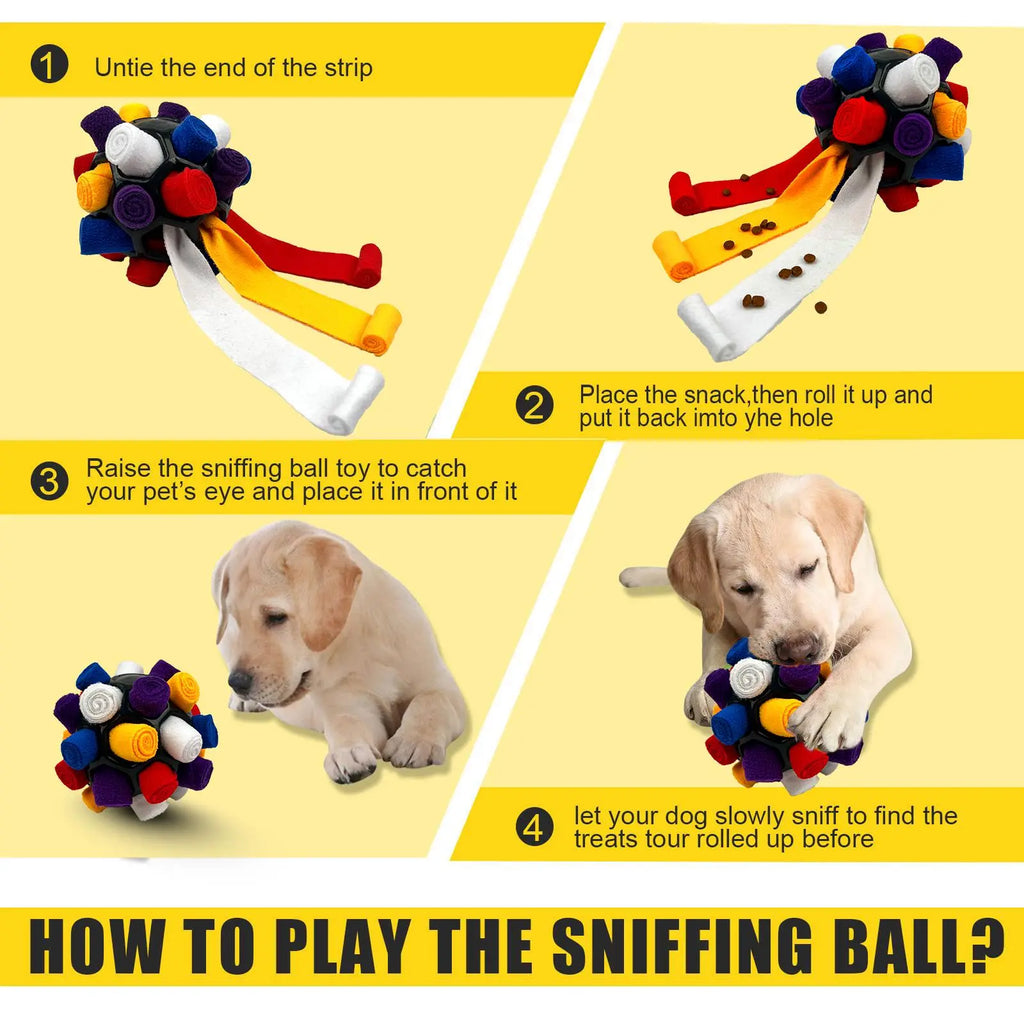 1 Untie the end of the strip

2 Place the snack,then roll it up and put it back imto yhe hole

3 Raise the sniffing ball toy to catch your pet's eye and place it in front of it

4 let your dog slowly sniff to find the treats tour rolled up before

HOW TO PLAY THE SNIFFING BALL?