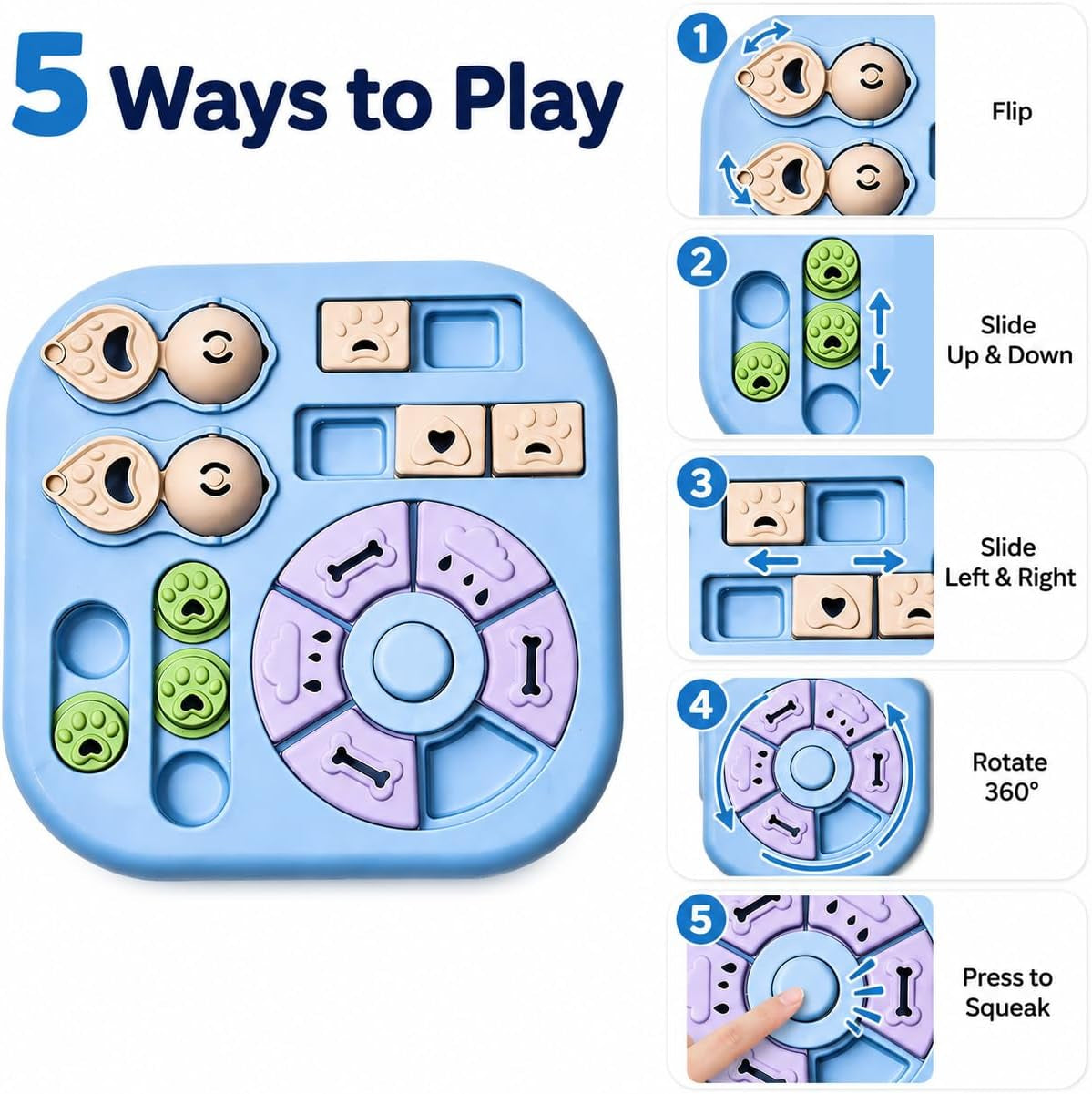 5 Ways to Play

1
Flip

2
Slide
Up & Down

3
Slide
Left & Right

4
Rotate
360°

5
Press to
Squeak